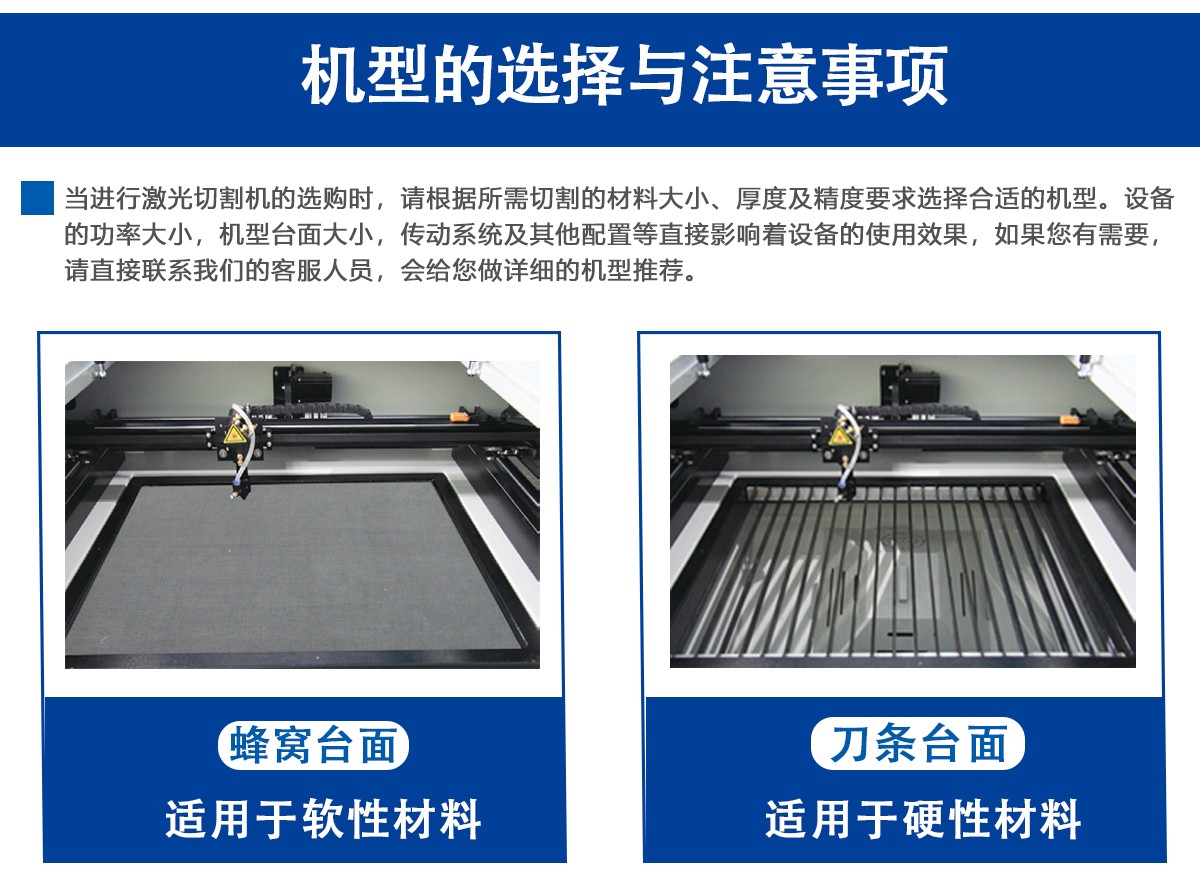 机型的选择与注意事项

当进行激光切割机的选购时，请根据所需切割的材料大小、厚度及精度要求选择合适的机型。设备的功率大小，机型台面大小，传动系统及其他配置等直接影响着设备的使用效果，如果您有需要，请直接联系我们的客服人员，会给您做详细的机型推荐。

蜂窝台面

适用于软性材料

刀条台面

适用于硬性材料